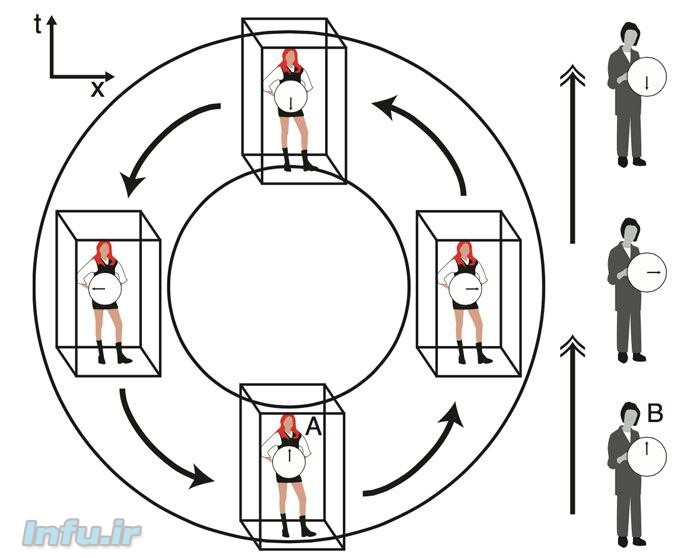 t
x
A
B
Infu.ir