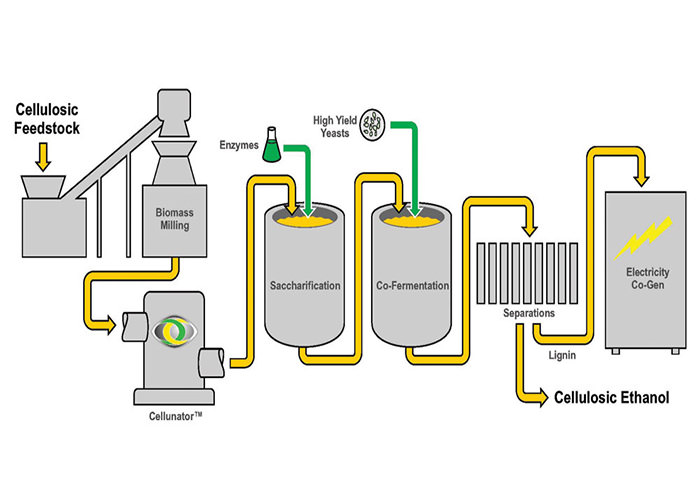 Cellulosic Feedstock

Biomass Milling

Cellunator™

Enzymes

High Yield Yeasts

Saccharification

Co-Fermentation

Separations

Lignin

Electricity Co-Gen

Cellulosic Ethanol